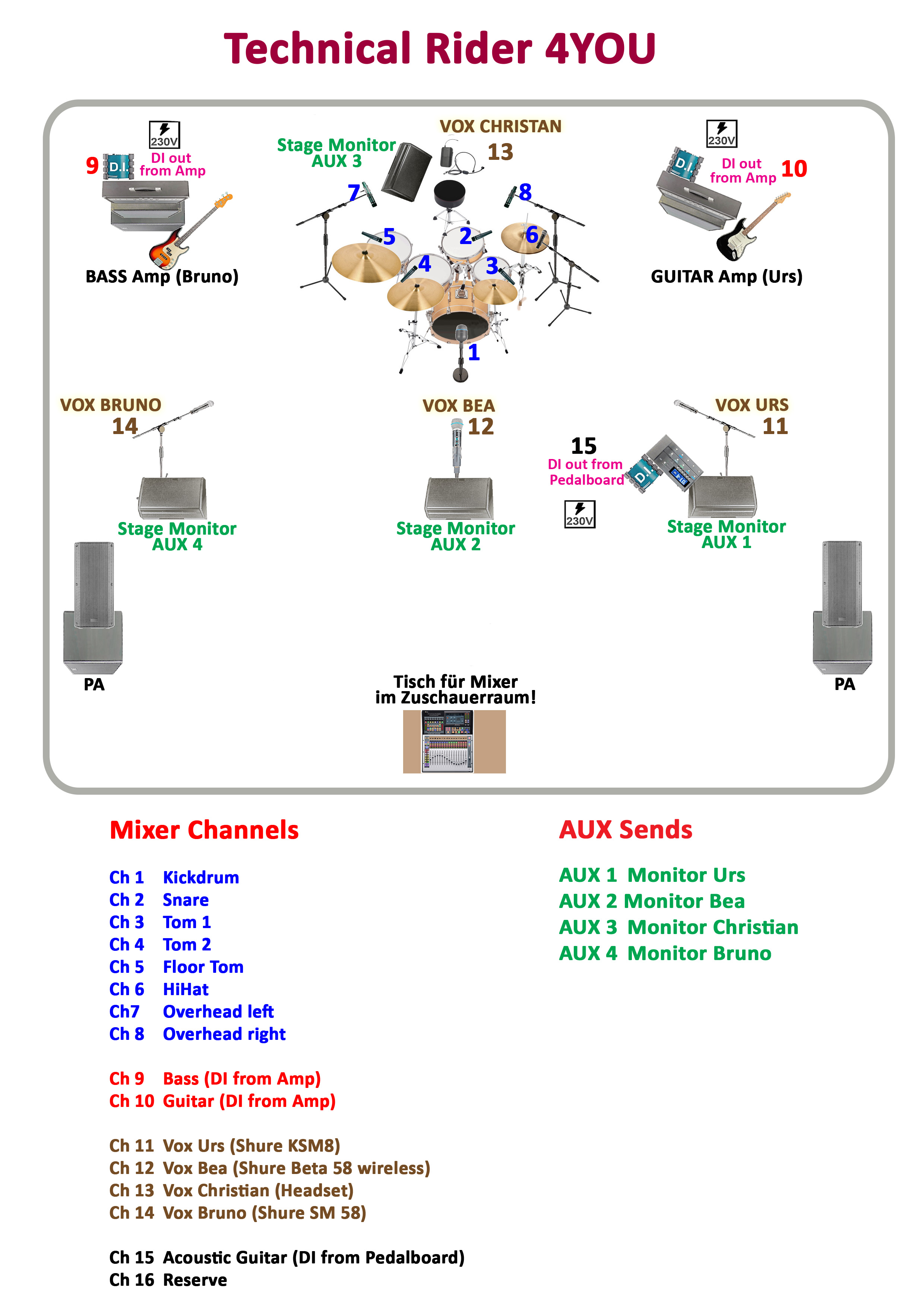 Technical Rider 4YOU

230V
9 D.I. DI out from Amp
BASS Amp (Bruno)

Stage Monitor AUX 3
VOX CHRISTAN
13
7
8
5
2
6
4
3
1

230V
D.I. DI out from Amp 10
GUITAR Amp (Urs)

VOX BRUNO
14
Stage Monitor AUX 4

VOX BEA
12
Stage Monitor AUX 2

15
DI out from Pedalboard
D.I.
230V

VOX URS
11
Stage Monitor AUX 1

PA

Tisch für Mixer im Zuschauerraum!

PA

Mixer Channels

Ch 1 Kickdrum
Ch 2 Snare
Ch 3 Tom 1
Ch 4 Tom 2
Ch 5 Floor Tom
Ch 6 HiHat
Ch7 Overhead left
Ch 8 Overhead right

Ch 9 Bass (DI from Amp)
Ch 10 Guitar (DI from Amp)

Ch 11 Vox Urs (Shure KSM8)
Ch 12 Vox Bea (Shure Beta 58 wireless)
Ch 13 Vox Christian (Headset)
Ch 14 Vox Bruno (Shure SM 58)

Ch 15 Acoustic Guitar (DI from Pedalboard)
Ch 16 Reserve

AUX Sends

AUX 1 Monitor Urs
AUX 2 Monitor Bea
AUX 3 Monitor Christian
AUX 4 Monitor Bruno